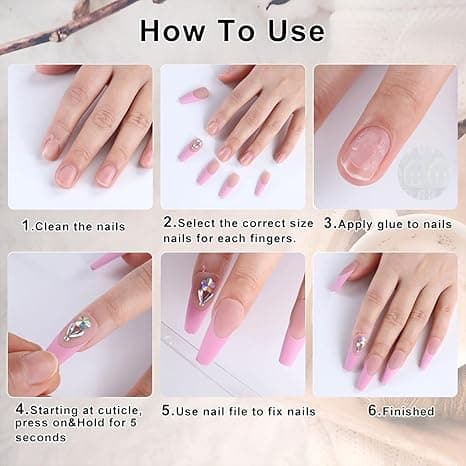 How To Use

1.Clean the nails

2.Select the correct size nails for each fingers.

3.Apply glue to nails

4.Starting at cuticle, press on&Hold for 5 seconds

5.Use nail file to fix nails

6.Finished